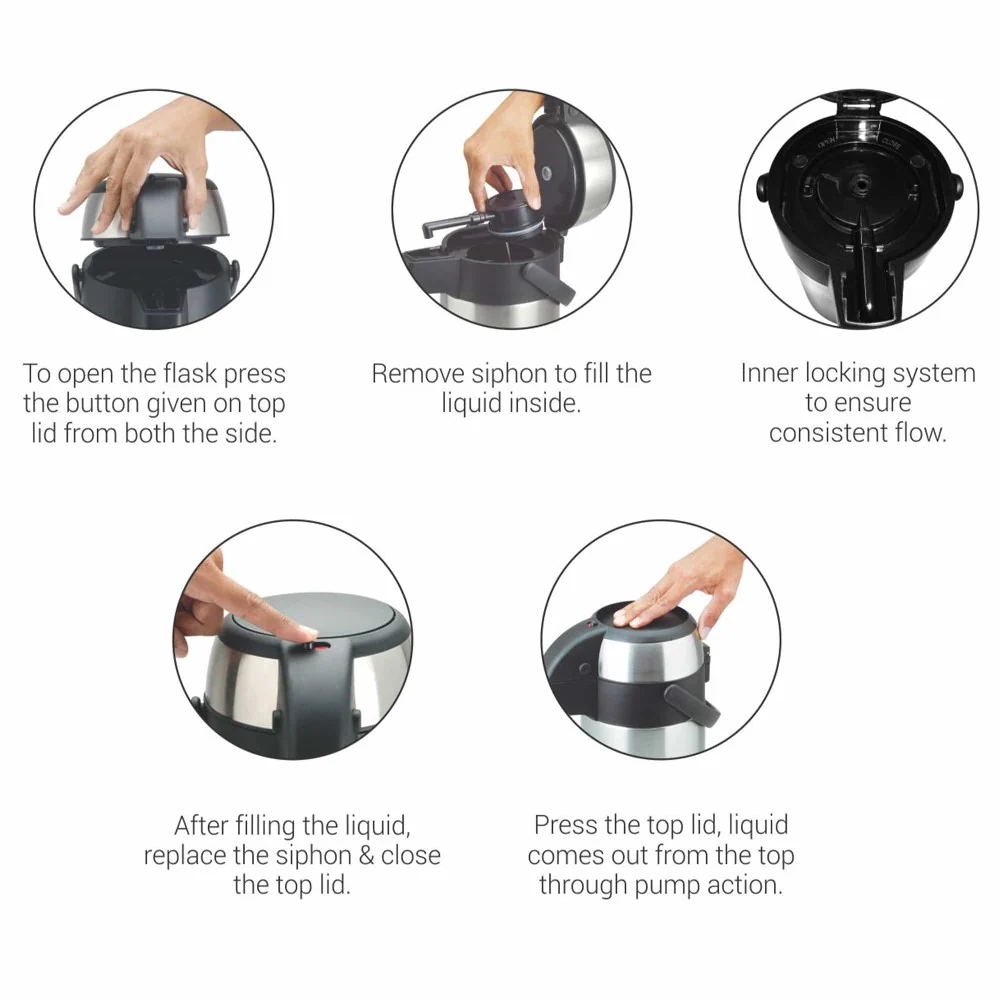 To open the flask press the button given on top lid from both the side.

Remove siphon to fill the liquid inside.

Inner locking system to ensure consistent flow.

After filling the liquid, replace the siphon & close the top lid.

Press the top lid, liquid comes out from the top through pump action.